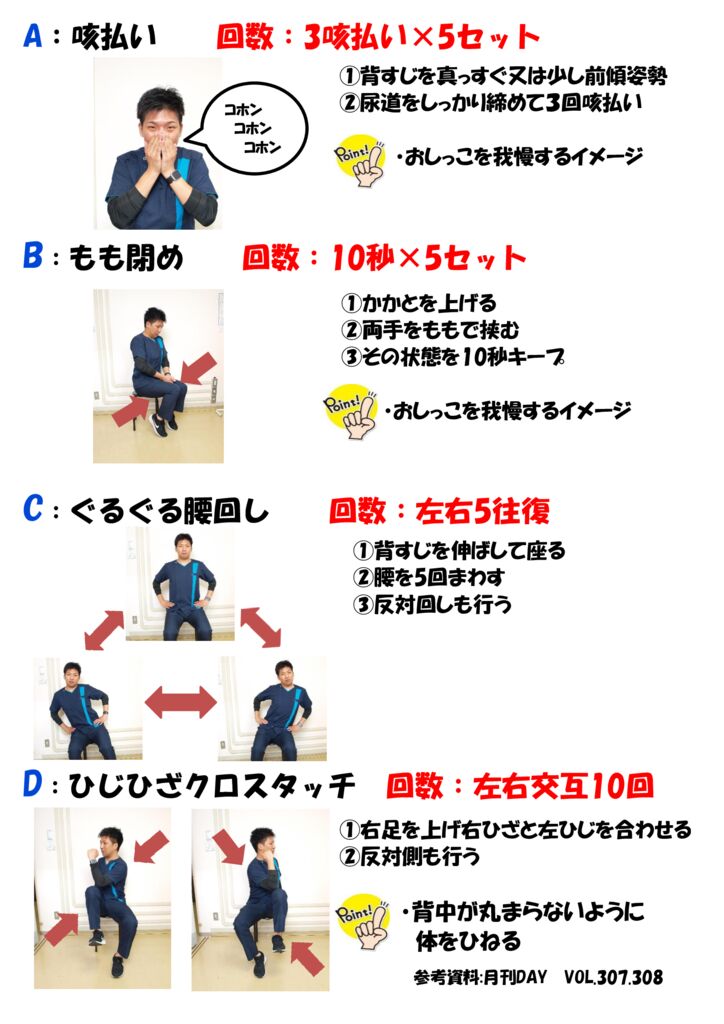 A：咳払い　回数：3咳払い×5セット

コホン
コホン
コホン

①背すじを真っすぐ又は少し前傾姿勢
②尿道をしっかり締めて3回咳払い

Point!
・おしっこを我慢するイメージ

B：もも閉め　回数：10秒×5セット

①かかとを上げる
②両手をももで挟む
③その状態を10秒キープ

Point!
・おしっこを我慢するイメージ

C：ぐるぐる腰回し　回数：左右5往復

①背すじを伸ばして座る
②腰を5回まわす
③反対回しも行う

D：ひじひざクロスタッチ　回数：左右交互10回

①右足を上げ右ひざと左ひじを合わせる
②反対側も行う

Point!
・背中が丸まらないように
体をひねる

参考資料:月刊DAY　VOL.307.308