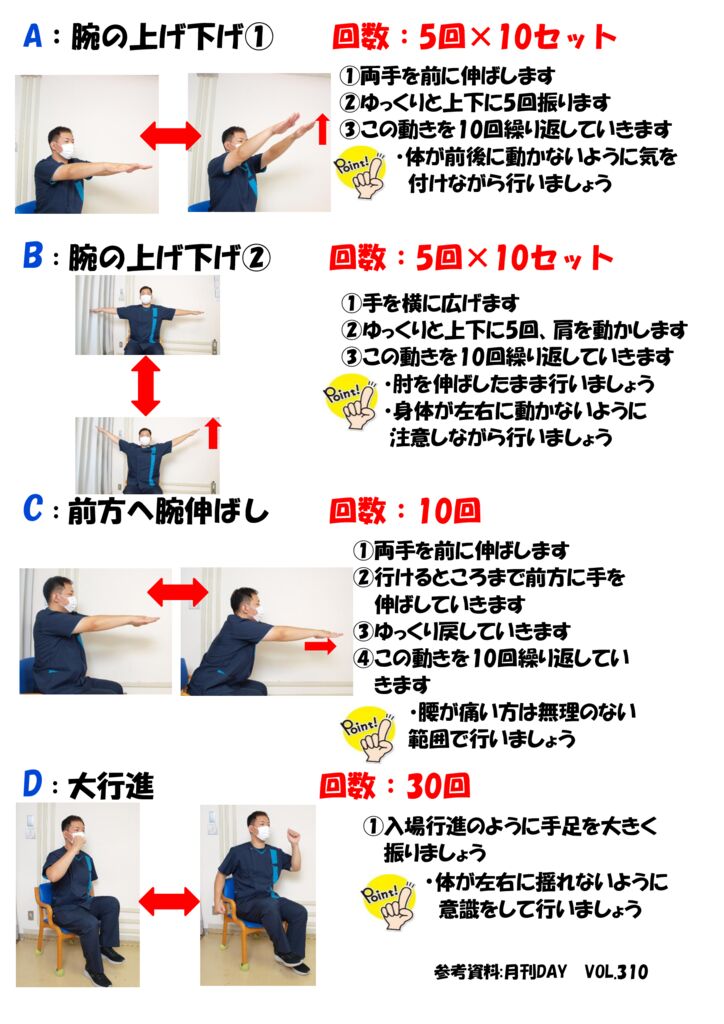 A：腕の上げ下げ①　回数：5回×10セット

①両手を前に伸ばします
②ゆっくりと上下に5回振ります
③この動きを10回繰り返していきます

Point!
・体が前後に動かないように気を付けながら行いましょう

B：腕の上げ下げ②　回数：5回×10セット

①手を横に広げます
②ゆっくりと上下に5回、肩を動かします
③この動きを10回繰り返していきます

Point!
・肘を伸ばしたまま行いましょう
・身体が左右に動かないように注意しながら行いましょう

C：前方へ腕伸ばし　回数：10回

①両手を前に伸ばします
②行けるところまで前方に手を伸ばしていきます
③ゆっくり戻していきます
④この動きを10回繰り返していきます

Point!
・腰が痛い方は無理のない範囲で行いましょう

D：大行進　回数：30回

①入場行進のように手足を大きく振りましょう

Point!
・体が左右に揺れないように意識をして行いましょう

参考資料:月刊DAY　VOL.310