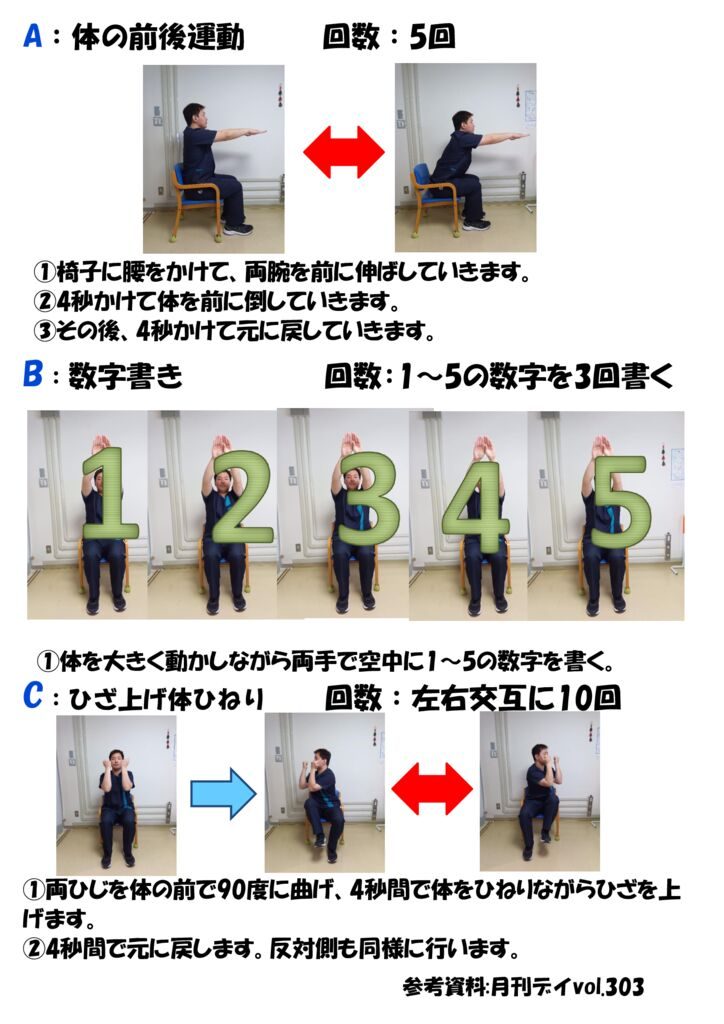 A：体の前後運動　　回数：5回

①椅子に腰をかけて、両腕を前に伸ばしていきます。
②4秒かけて体を前に倒していきます。
③その後、4秒かけて元に戻していきます。

B：数字書き　　回数：1～5の数字を3回書く

1 2 3 4 5

①体を大きく動かしながら両手で空中に1～5の数字を書く。

C：ひざ上げ体ひねり　　回数：左右交互に10回

①両ひじを体の前で90度に曲げ、4秒間で体をひねりながらひざを上げます。
②4秒間で元に戻します。反対側も同様に行います。

参考資料:月刊デイvol.303